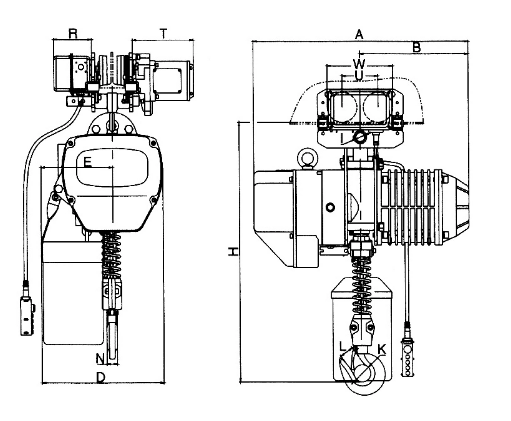 R
T
E
N
D
A
B
W
U
I
H
L
K